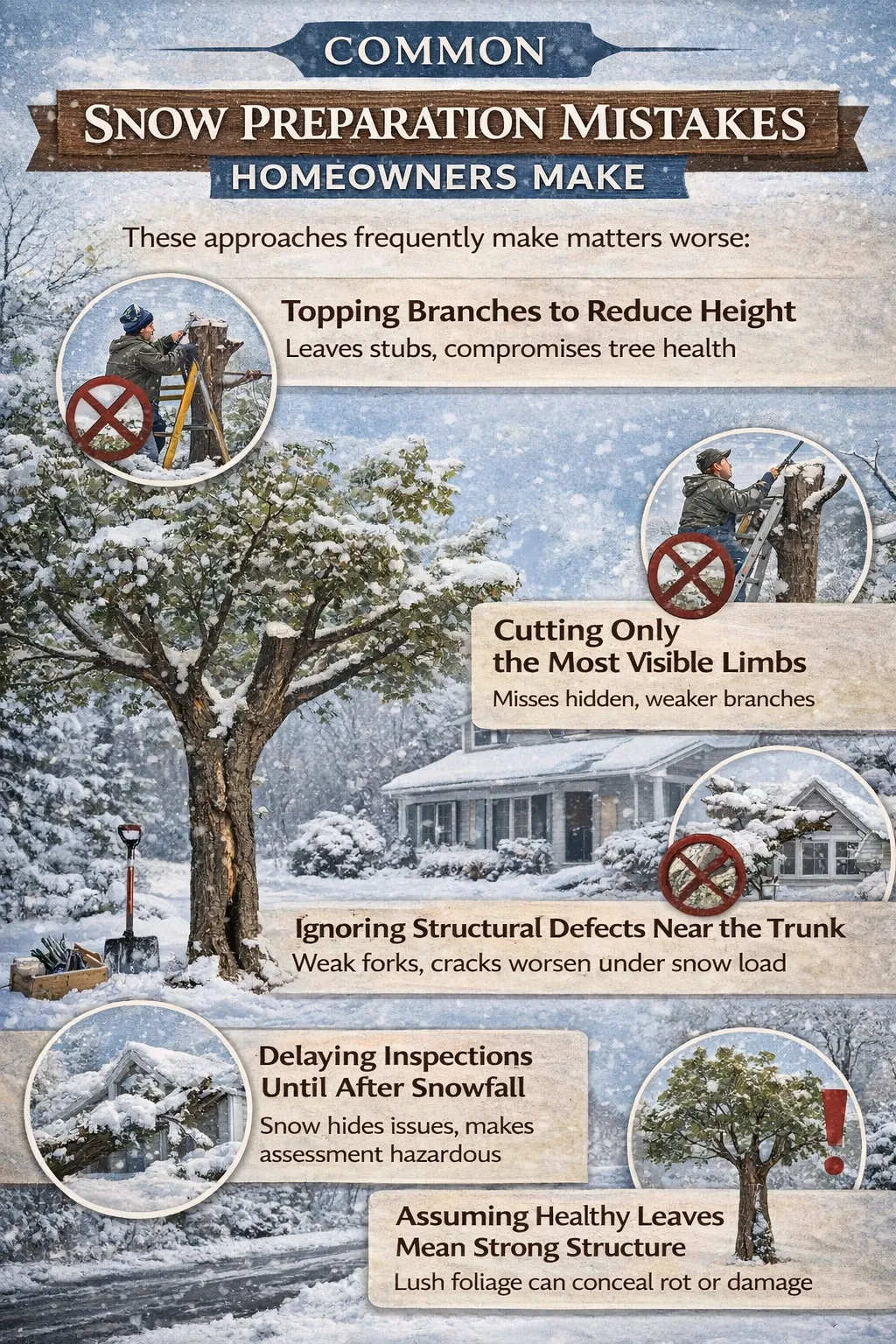 COMMON
SNOW PREPARATION MISTAKES
HOMEOWNERS MAKE

These approaches frequently make matters worse:

Topping Branches to Reduce Height
Leaves stubs, compromises tree health

Cutting Only the Most Visible Limbs
Misses hidden, weaker branches

Ignoring Structural Defects Near the Trunk
Weak forks, cracks worsen under snow load

Delaying Inspections Until After Snowfall
Snow hides issues, makes assessment hazardous

Assuming Healthy Leaves Mean Strong Structure
Lush foliage can conceal rot or damage